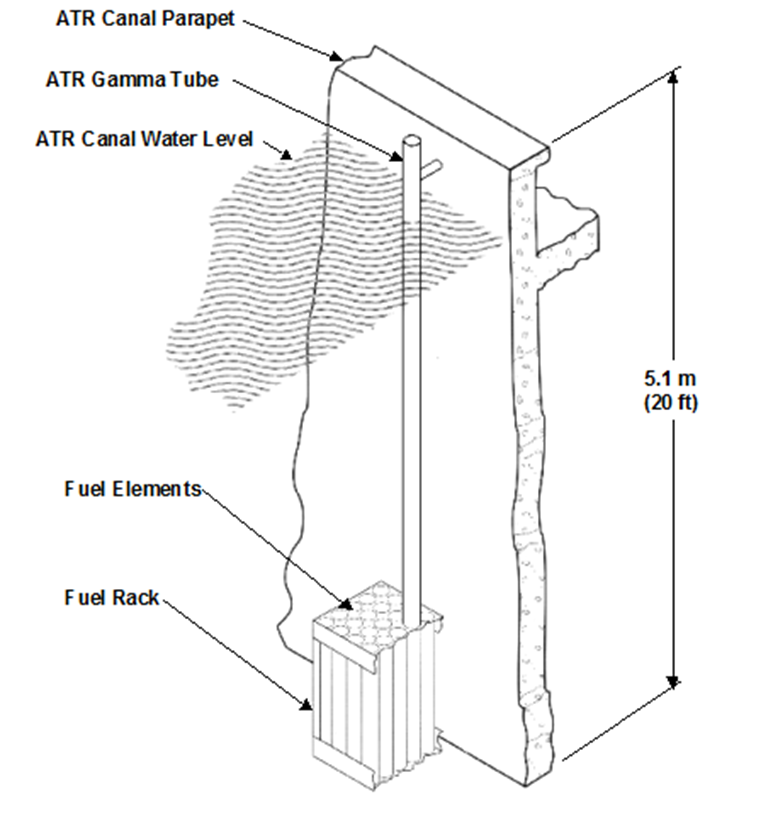 ATR Canal Parapet

ATR Gamma Tube

ATR Canal Water Level

5.1 m
(20 ft)

Fuel Elements

Fuel Rack